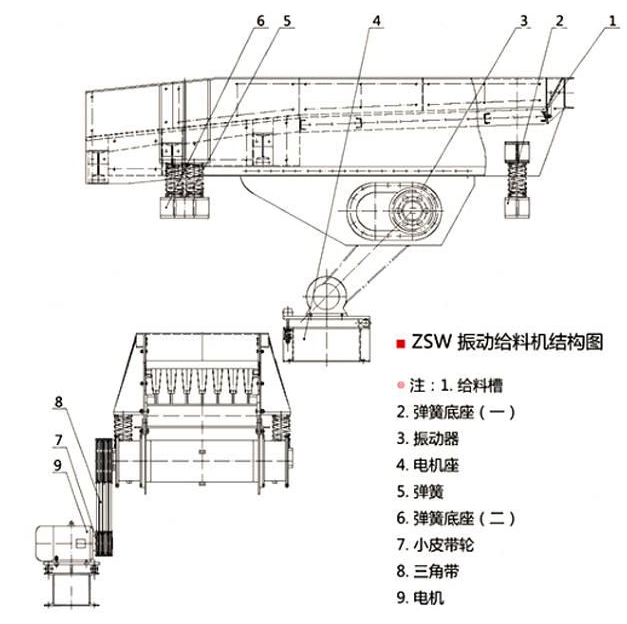 6
5
4
3
2
1

8
7
9

ZSW 振动给料机结构图

注：1. 给料槽
2. 弹簧底座（一）
3. 振动器
4. 电机座
5. 弹簧
6. 弹簧底座（二）
7. 小皮带轮
8. 三角带
9. 电机