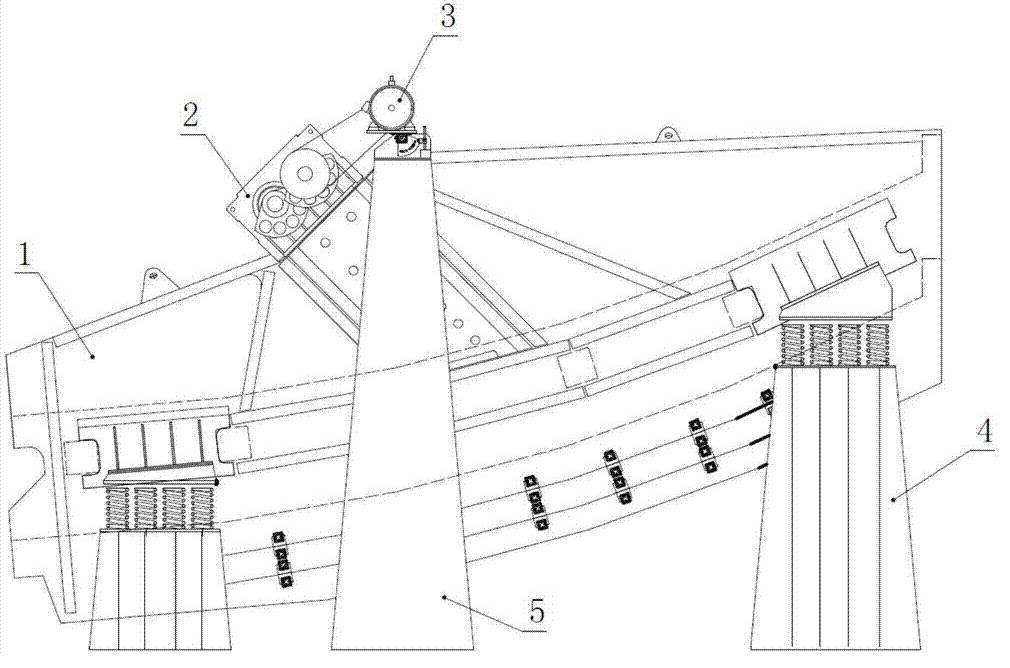 3
2
1
4
5